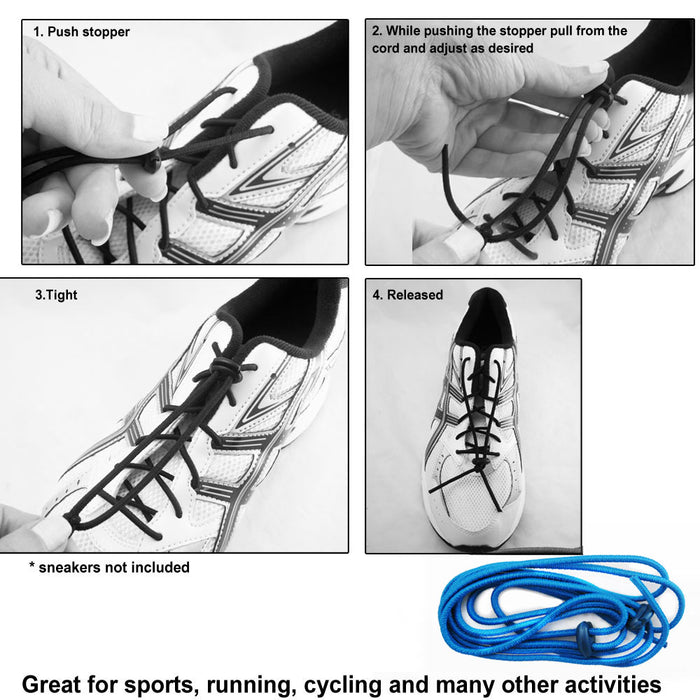 1. Push stopper

2. While pushing the stopper pull from the cord and adjust as desired

3.Tight

4. Released

* sneakers not included

Great for sports, running, cycling and many other activities