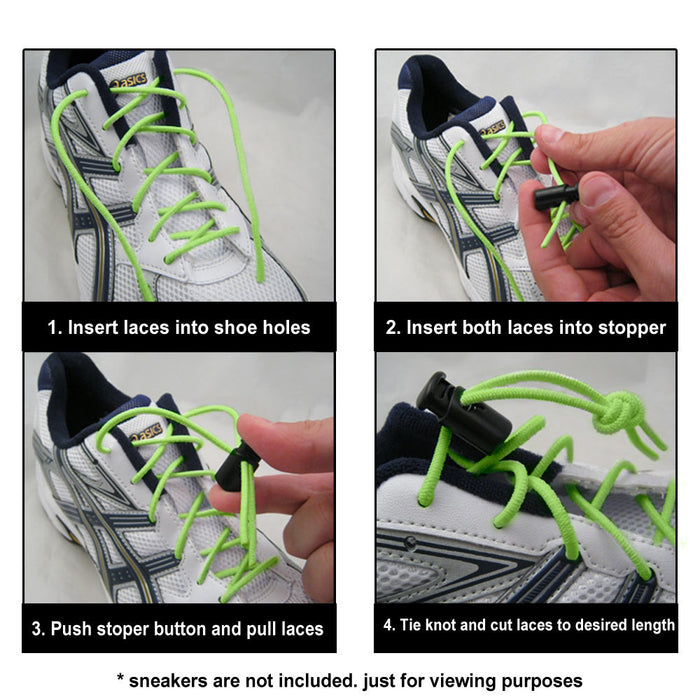 asics

1. Insert laces into shoe holes

asics

2. Insert both laces into stopper

asics

3. Push stoper button and pull laces

4. Tie knot and cut laces to desired length

* sneakers are not included. just for viewing purposes