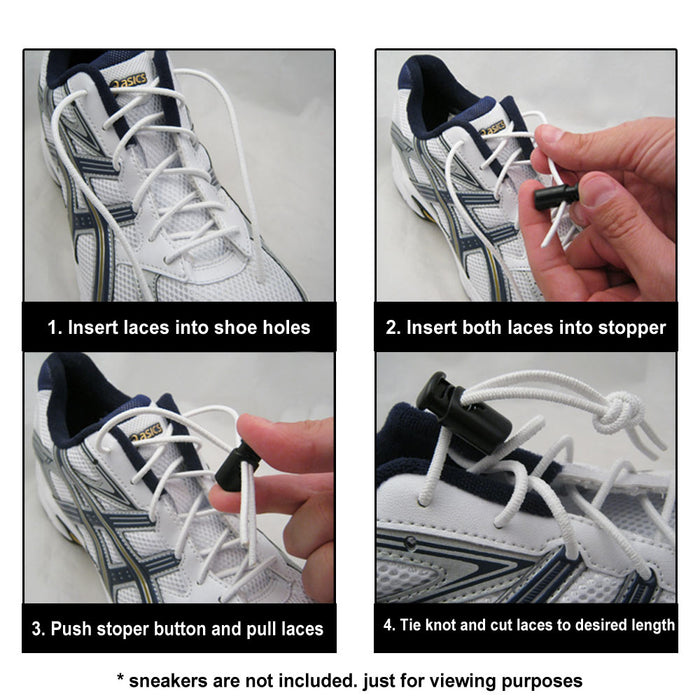 asics

1. Insert laces into shoe holes

asics

2. Insert both laces into stopper

asics

3. Push stoper button and pull laces

4. Tie knot and cut laces to desired length

* sneakers are not included. just for viewing purposes