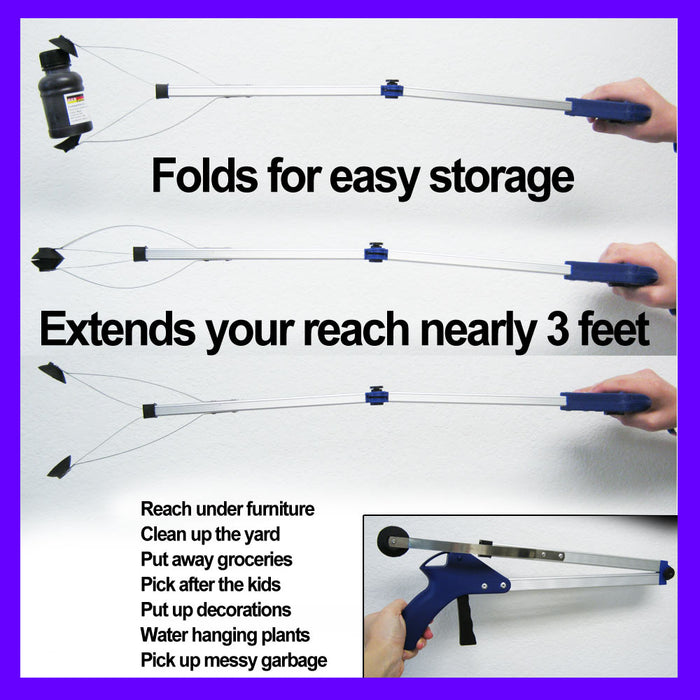 Folds for easy storage

Extends your reach nearly 3 feet

Reach under furniture
Clean up the yard
Put away groceries
Pick after the kids
Put up decorations
Water hanging plants
Pick up messy garbage