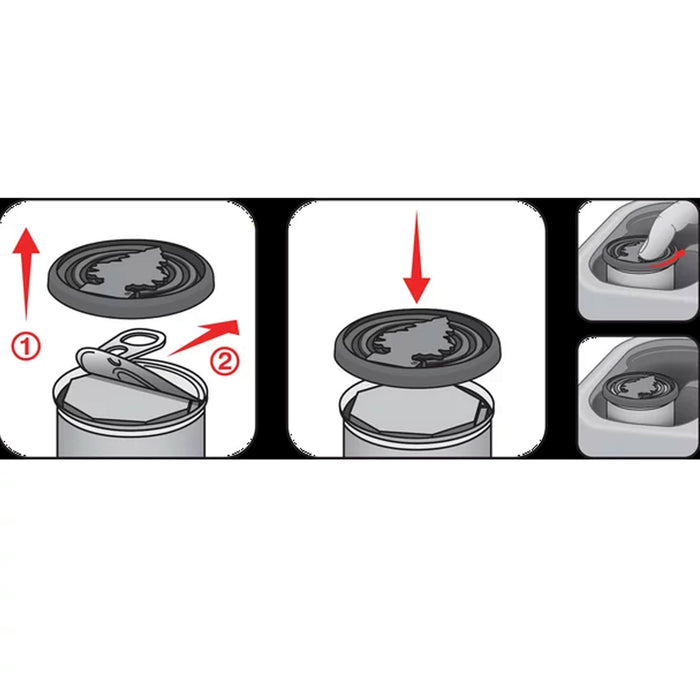 ①
②