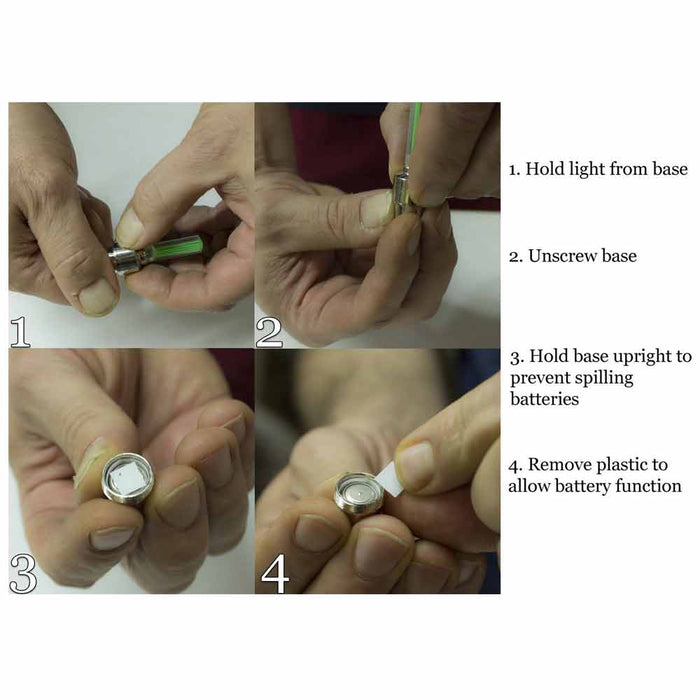 1

2

3

4

1. Hold light from base

2. Unscrew base

3. Hold base upright to prevent spilling batteries

4. Remove plastic to allow battery function