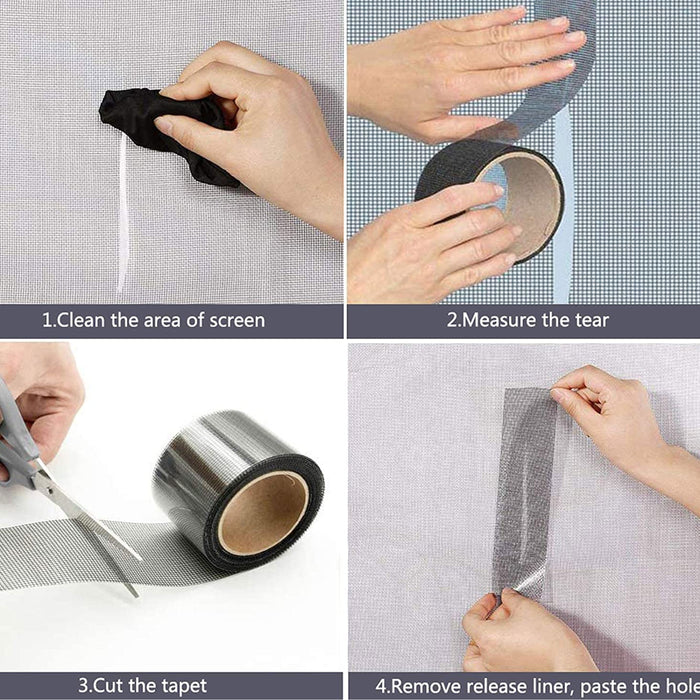 1.Clean the area of screen

2.Measure the tear

3.Cut the tapet

4.Remove release liner, paste the hole