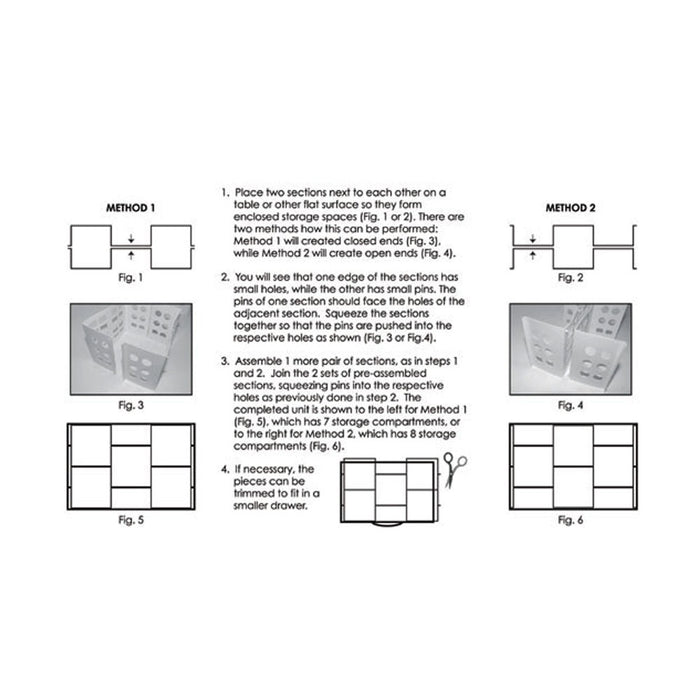 METHOD 1

Fig. 1

Fig. 3

Fig. 5

1. Place two sections next to each other on a table or other flat surface so they form enclosed storage spaces (Fig. 1 or 2). There are two methods how this can be performed: Method 1 will created closed ends (Fig. 3), while Method 2 will create open ends (Fig. 4).

2. You will see that one edge of the sections has small holes, while the other has small pins. The pins of one section should face the holes of the adjacent section. Squeeze the sections together so that the pins are pushed into the respective holes as shown (Fig. 3 or Fig.4).

3. Assemble 1 more pair of sections, as in steps 1 and 2. Join the 2 sets of pre-assembled sections, squeezing pins into the respective holes as previously done in step 2. The completed unit is shown to the left for Method 1 (Fig. 5), which has 7 storage compartments, or to the right for Method 2, which has 8 storage compartments (Fig. 6).

4. If necessary, the pieces can be trimmed to fit in a smaller drawer.

METHOD 2

Fig. 2

Fig. 4

Fig. 6