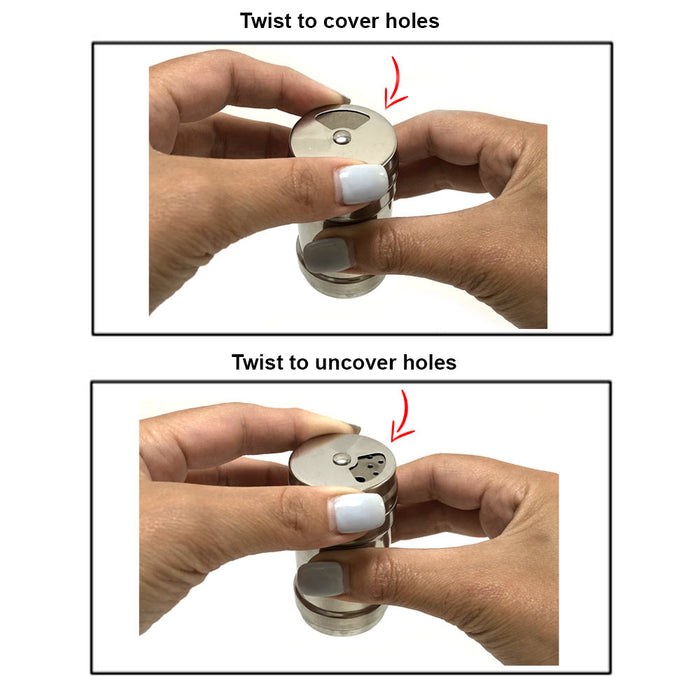 Twist to cover holes

Twist to uncover holes