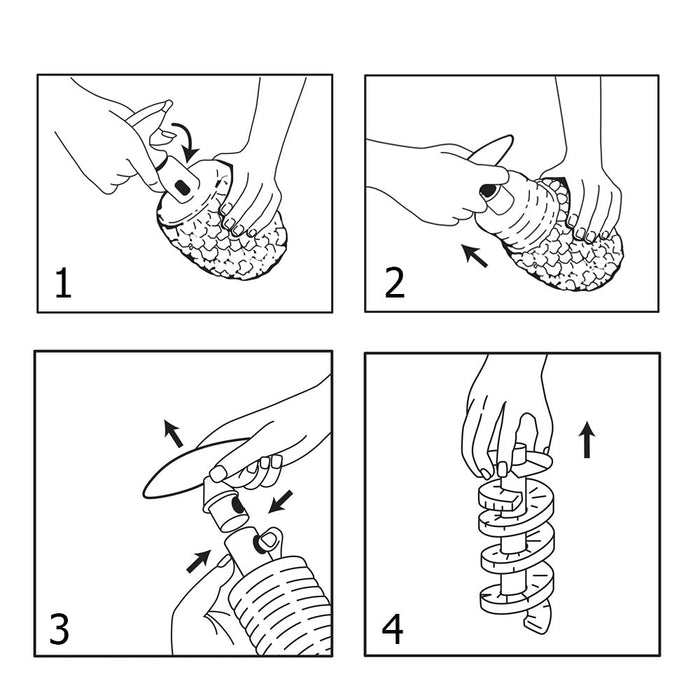 1

2

3

4