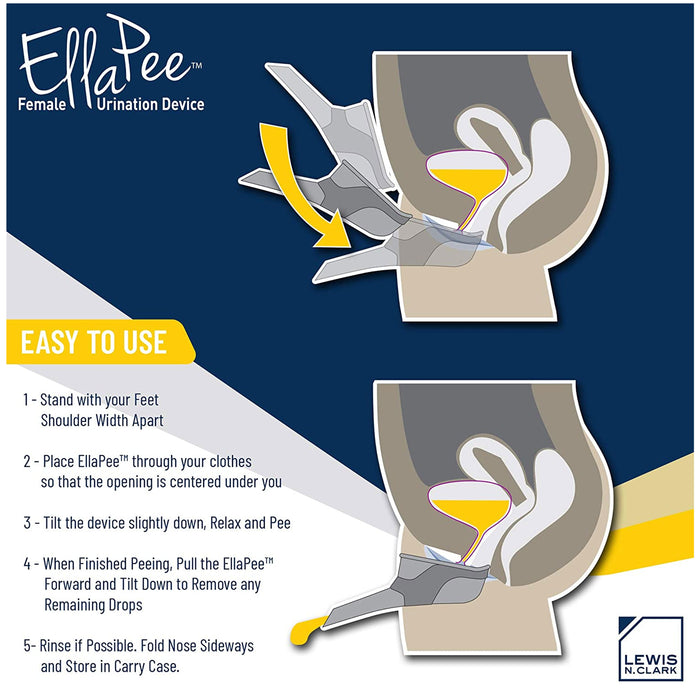 EllaPee™
Female Urination Device

EASY TO USE

1 - Stand with your Feet Shoulder Width Apart

2 - Place EllaPee™ through your clothes so that the opening is centered under you

3 - Tilt the device slightly down, Relax and Pee

4 - When Finished Peeing, Pull the EllaPee™ Forward and Tilt Down to Remove any Remaining Drops

5- Rinse if Possible. Fold Nose Sideways and Store in Carry Case.

LEWIS N.CLARK