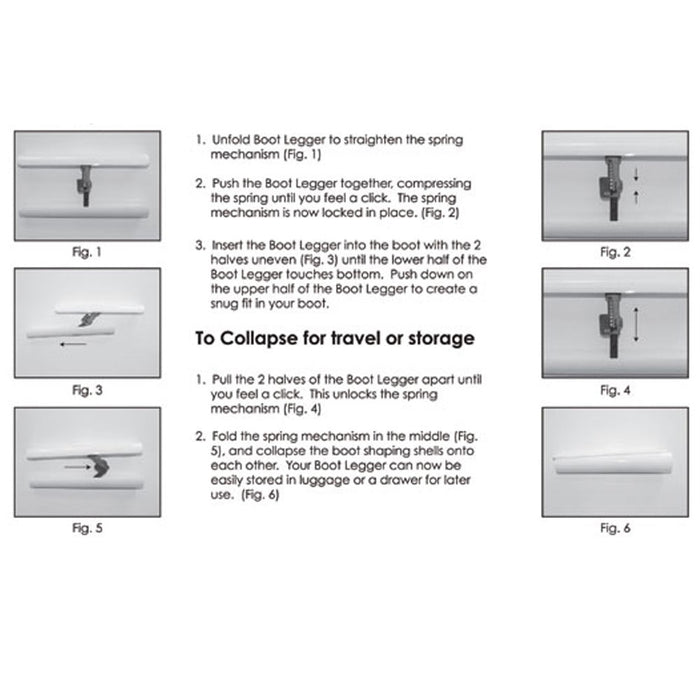 Fig. 1

Fig. 3

Fig. 5

1. Unfold Boot Legger to straighten the spring mechanism (Fig. 1)

2. Push the Boot Legger together, compressing the spring until you feel a click. The spring mechanism is now locked in place. (Fig. 2)

3. Insert the Boot Legger into the boot with the 2 halves uneven (Fig. 3) until the lower half of the Boot Legger touches bottom. Push down on the upper half of the Boot Legger to create a snug fit in your boot.

To Collapse for travel or storage

1. Pull the 2 halves of the Boot Legger apart until you feel a click. This unlocks the spring mechanism (Fig. 4)

2. Fold the spring mechanism in the middle (Fig. 5), and collapse the boot shaping shells onto each other. Your Boot Legger can now be easily stored in luggage or a drawer for later use. (Fig. 6)

Fig. 2

Fig. 4

Fig. 6