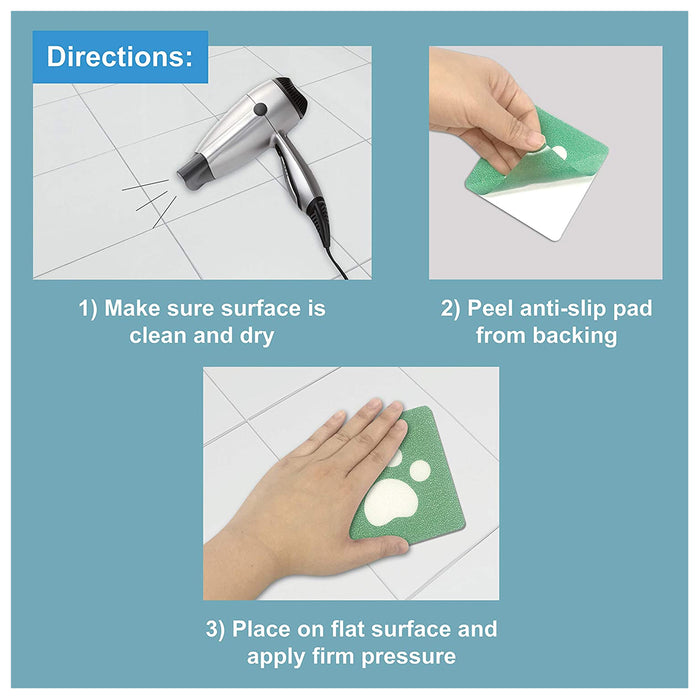 Directions:

1) Make sure surface is clean and dry

2) Peel anti-slip pad from backing

3) Place on flat surface and apply firm pressure