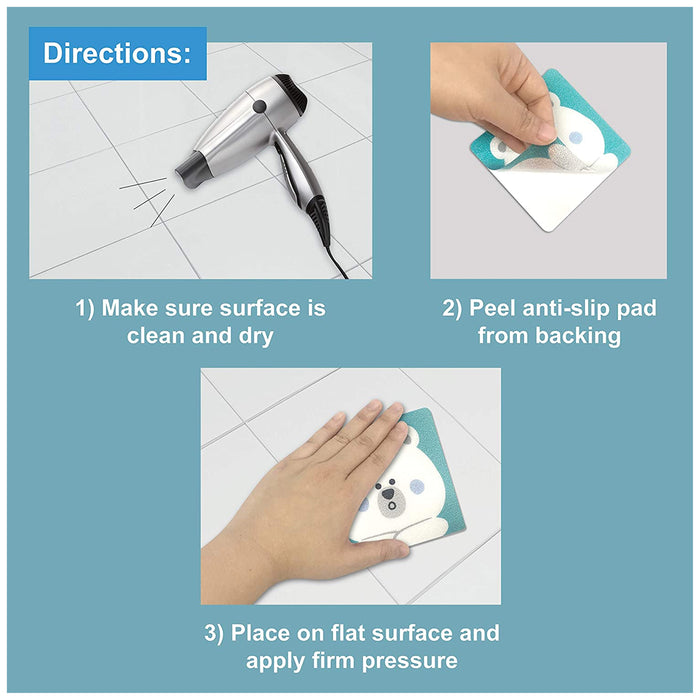 Directions:

1) Make sure surface is clean and dry

2) Peel anti-slip pad from backing

3) Place on flat surface and apply firm pressure