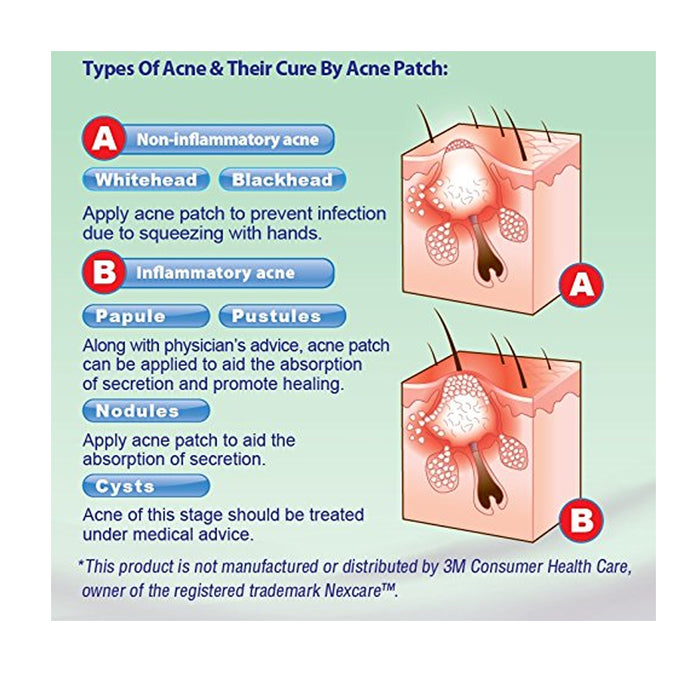 Types Of Acne & Their Cure By Acne Patch:

A Non-inflammatory acne

Whitehead Blackhead

Apply acne patch to prevent infection due to squeezing with hands.

B Inflammatory acne

Papule Pustules

Along with physician's advice, acne patch can be applied to aid the absorption of secretion and promote healing.

Nodules

Apply acne patch to aid the absorption of secretion.

Cysts

Acne of this stage should be treated under medical advice.

A

B

*This product is not manufactured or distributed by 3M Consumer Health Care, owner of the registered trademark Nexcare™.