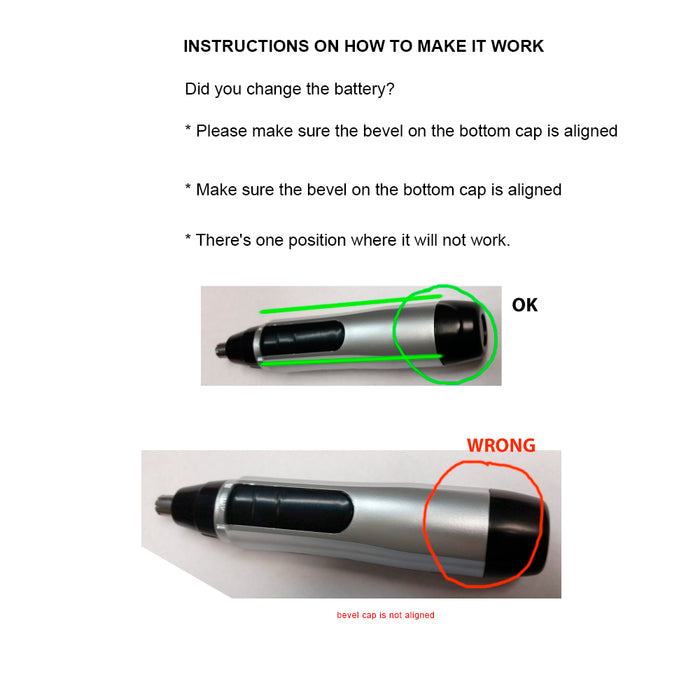 INSTRUCTIONS ON HOW TO MAKE IT WORK

Did you change the battery?

* Please make sure the bevel on the bottom cap is aligned

* Make sure the bevel on the bottom cap is aligned

* There's one position where it will not work.

OK

WRONG

bevel cap is not aligned