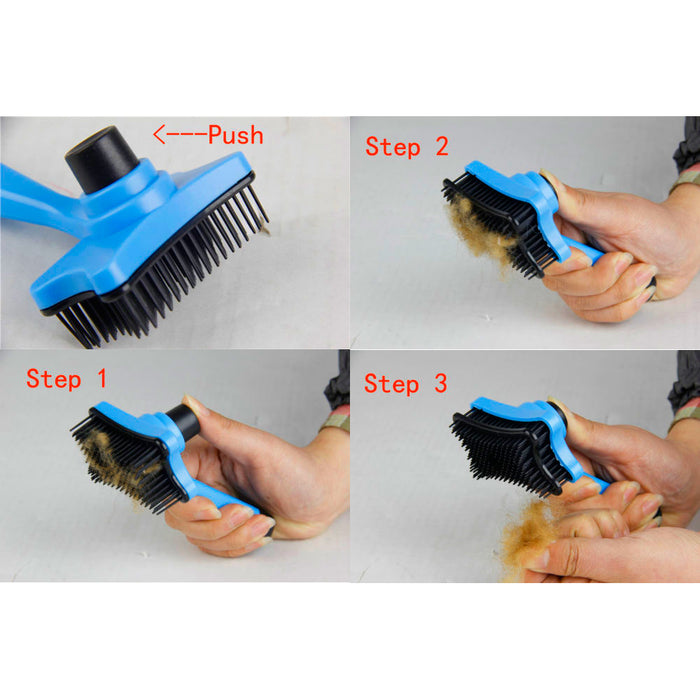 <---Push

Step 2

Step 1

Step 3