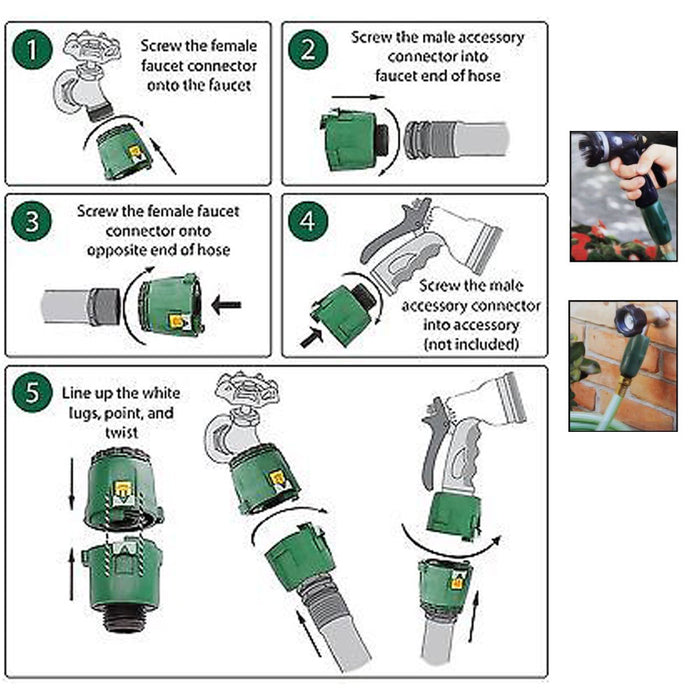 1 Screw the female faucet connector onto the faucet

2 Screw the male accessory connector into faucet end of hose

3 Screw the female faucet connector onto opposite end of hose

4 Screw the male accessory connector into accessory (not included)

5 Line up the white lugs, point, and twist